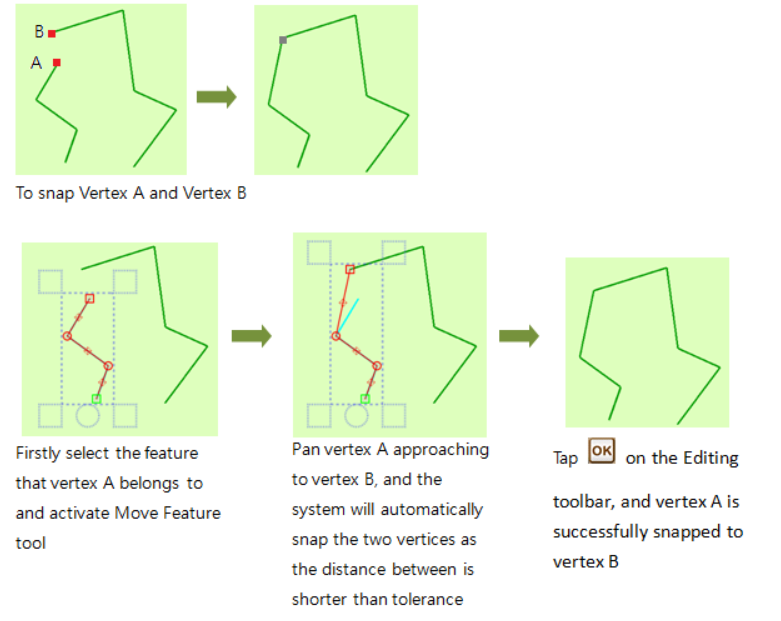 B
A

To snap Vertex A and Vertex B

Firstly select the feature that vertex A belongs to and activate Move Feature tool

Pan vertex A approaching to vertex B, and the system will automatically snap the two vertices as the distance between is shorter than tolerance

Tap OK on the Editing toolbar, and vertex A is successfully snapped to vertex B